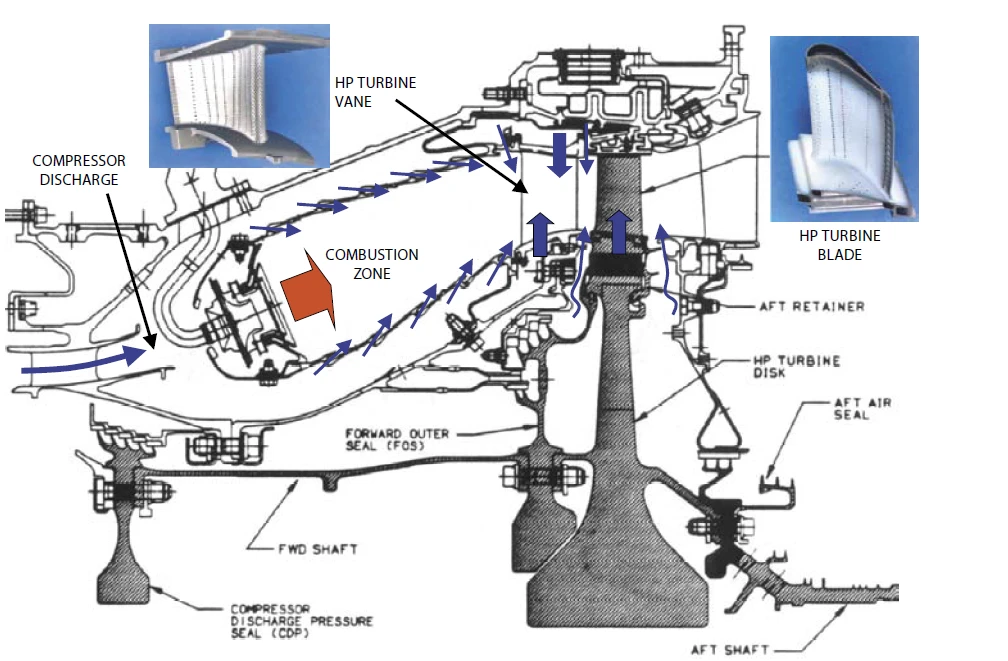 HP TURBINE VANE

COMPRESSOR DISCHARGE

COMBUSTION ZONE

HP TURBINE BLADE

AFT RETAINER

HP TURBINE DISK

AFT AIR SEAL

FORWARD OUTER SEAL (FOS)

FWD SHAFT

COMPRESSOR DISCHARGE PRESSURE SEAL (CDP)

AFT SHAFT